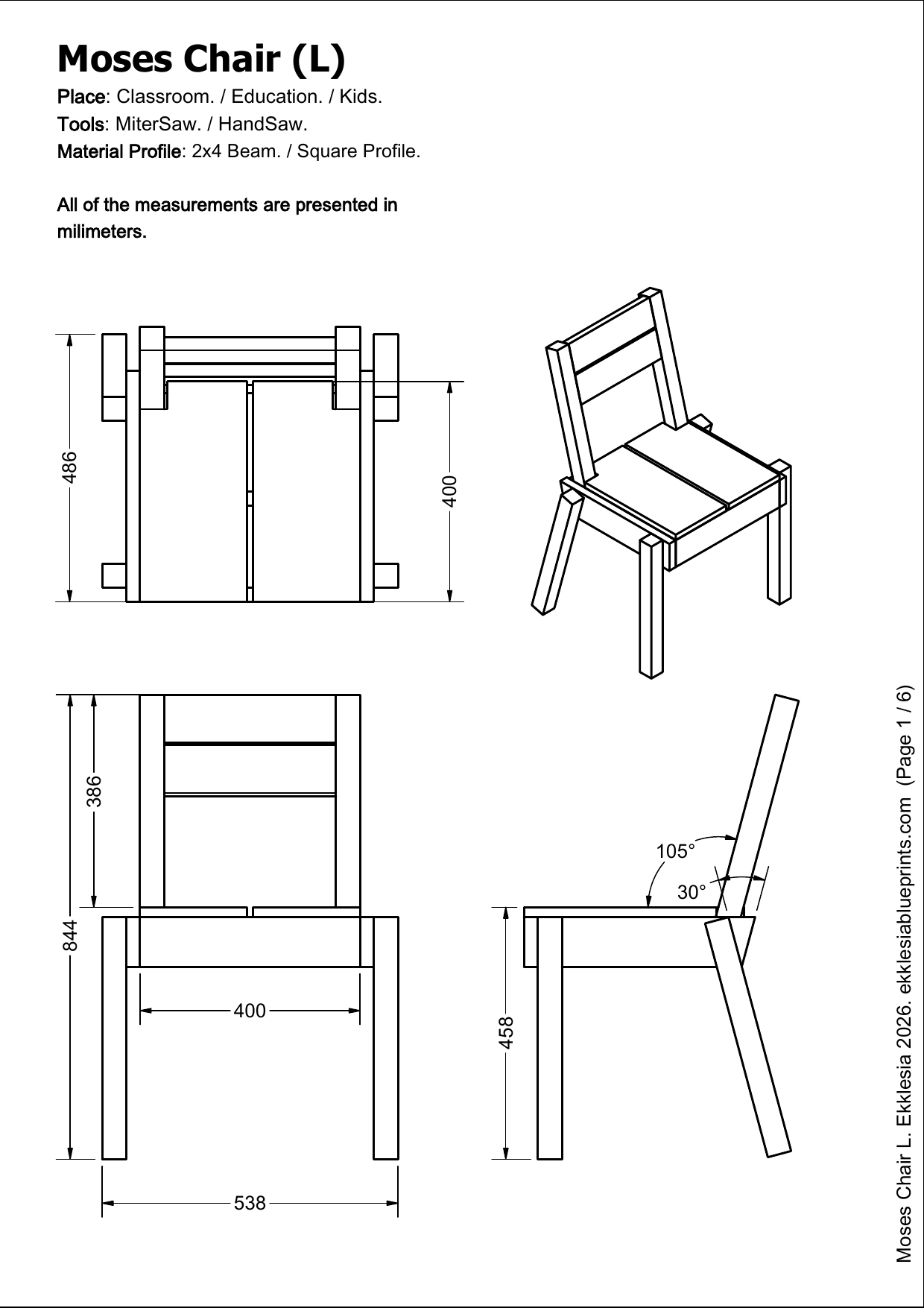 Moses Chair (L)

Place: Classroom. / Education. / Kids.
Tools: MiterSaw. / HandSaw.
Material Profile: 2x4 Beam. / Square Profile.

All of the measurements are presented in milimeters.

486

400

386

844

400

538

105°

30°

458

Moses Chair L. Ekklesia 2026. ekklesiablueprints.com (Page 1 / 6)