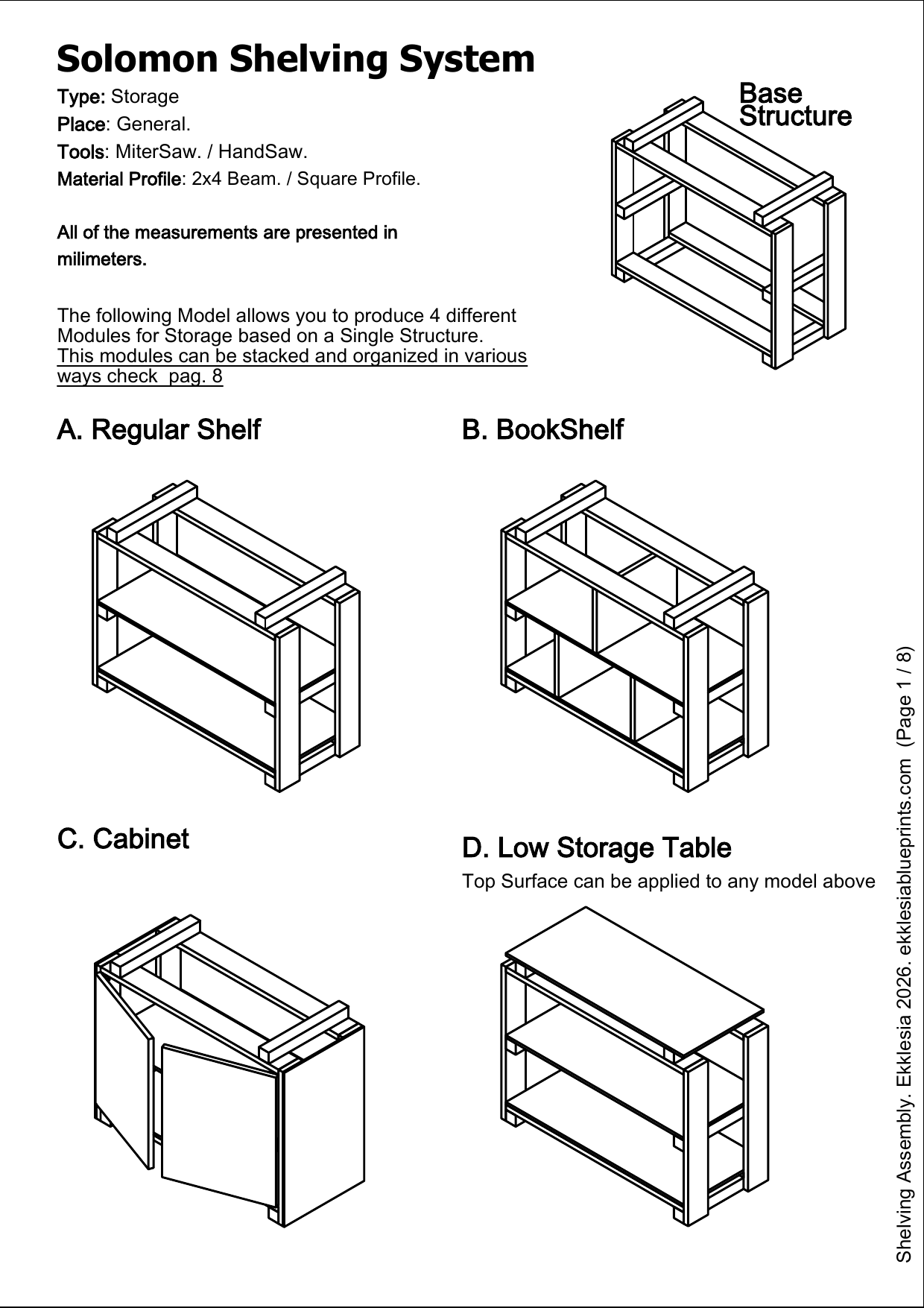 Solomon Shelving System

Type: Storage
Place: General.
Tools: MiterSaw. / HandSaw.
Material Profile: 2x4 Beam. / Square Profile.

All of the measurements are presented in milimeters.

The following Model allows you to produce 4 different Modules for Storage based on a Single Structure.
This modules can be stacked and organized in various ways check pag. 8

Base Structure

A. Regular Shelf

B. BookShelf

C. Cabinet

D. Low Storage Table
Top Surface can be applied to any model above

Shelving Assembly. Ekklesia 2026. ekklesiablueprints.com (Page 1 / 8)